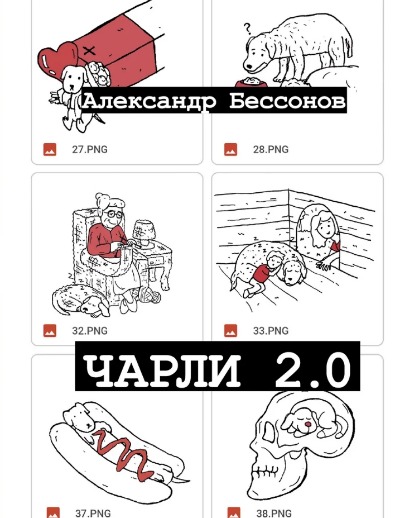 ?

Александр Бессонов

27.PNG

28.PNG

32.PNG

33.PNG

ЧАРЛИ 2.0

37.PNG

38.PNG