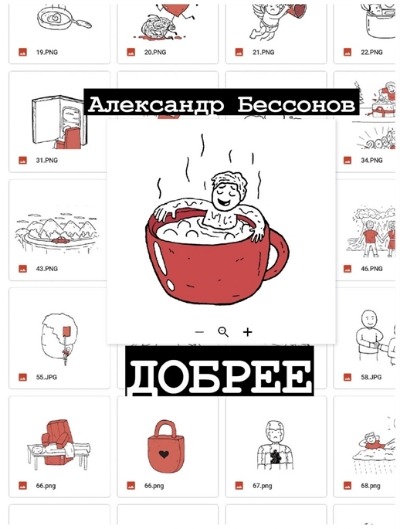 19.PNG

20.PNG

21.PNG

22.PNG

Александр Бессонов

31.PNG

34.PNG

43.PNG

46.PNG

55.JPG

58.JPG

ДОБРЕЕ

66.png

66.png

67.png

68.png